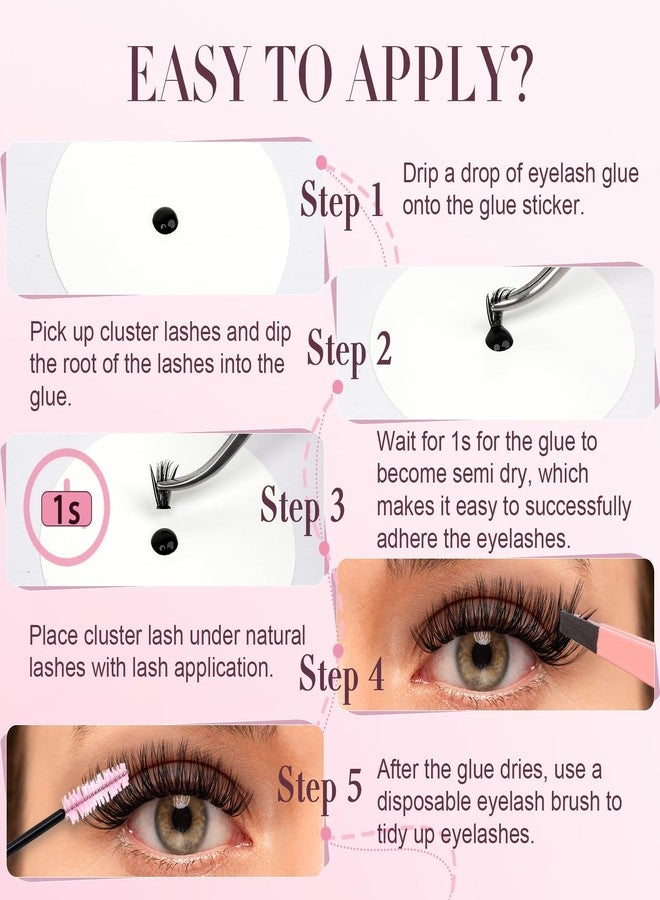 EASY TO APPLY?

Step 1

Drip a drop of eyelash glue onto the glue sticker.

Pick up cluster lashes and dip the root of the lashes into the glue.

Step 2

1s

Step 3

Wait for 1s for the glue to become semi dry, which makes it easy to successfully adhere the eyelashes.

Place cluster lash under natural lashes with lash application.

Step 4

Step 5

After the glue dries, use a disposable eyelash brush to tidy up eyelashes.